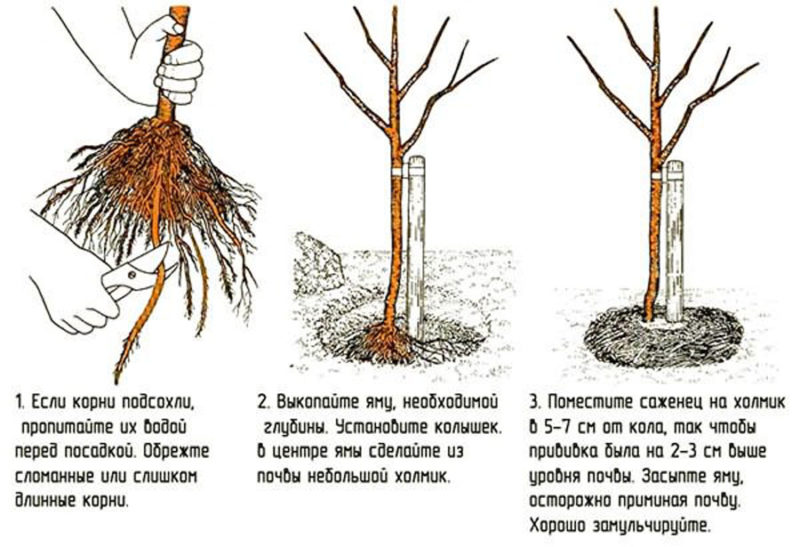 1. Если корни подсохли, пропитайте их водой перед посадкой. Обрежте сломанные или слишком длинные корни.

2. Выкопайте яму, необходимой глубины. Установите колышек. В центре ямы сделайте из почвы небольшой холмик.

3. Поместите саженец на холмик в 5–7 см от кола, так чтобы прививка была на 2–3 см выше уровня почвы. Засыпте яму, осторожно приминая почву. Хорошо замульчируйте.